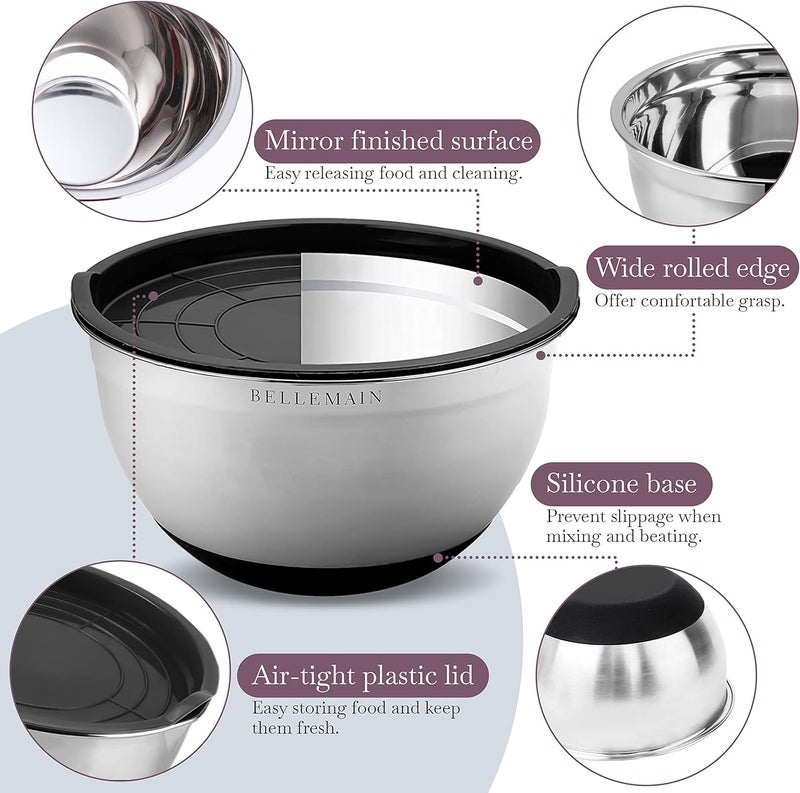 Mirror finished surface
Easy releasing food and cleaning.

Wide rolled edge
Offer comfortable grasp.

BELLEMAIN

Silicone base
Prevent slippage when mixing and beating.

Air-tight plastic lid
Easy storing food and keep them fresh.